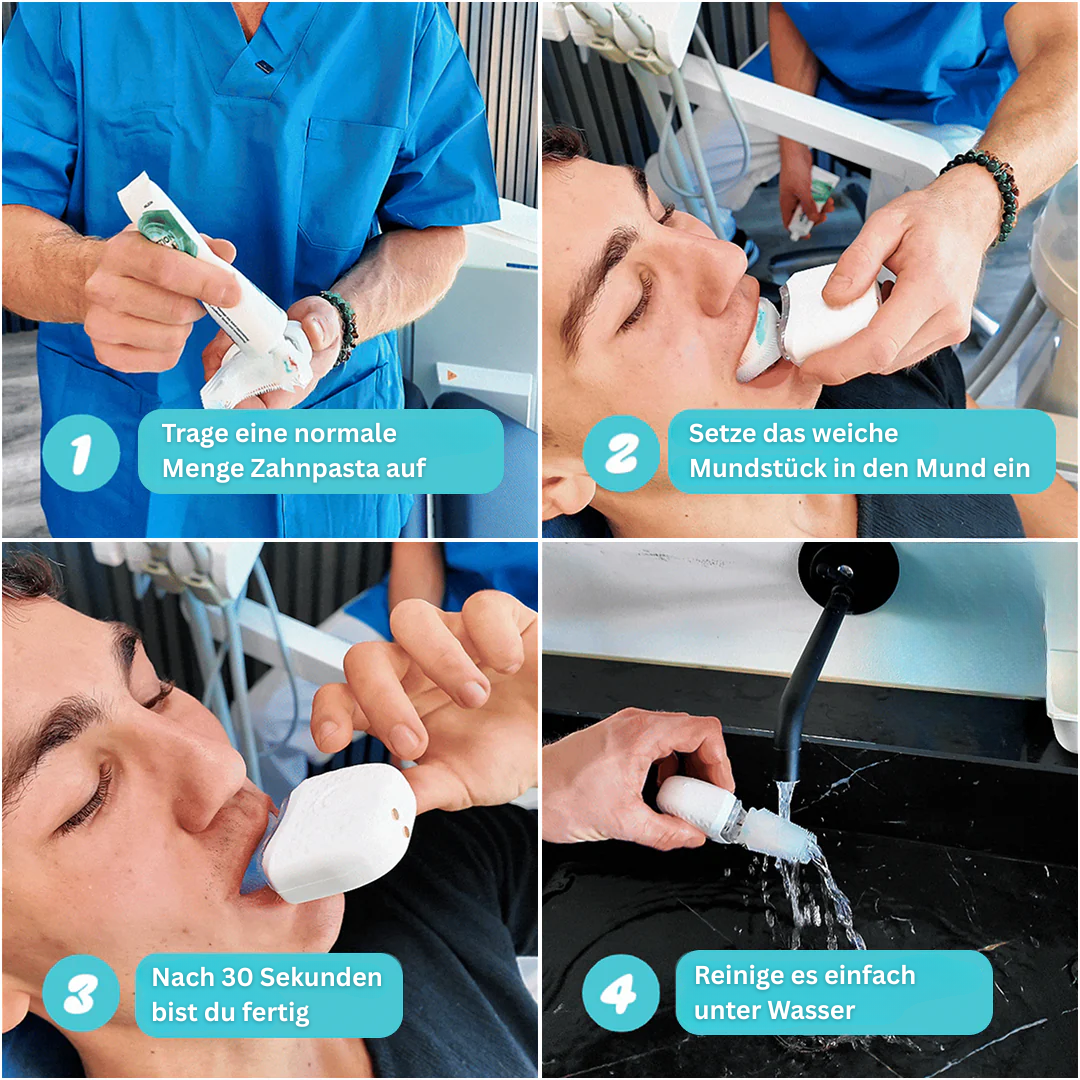 1
Trage eine normale Menge Zahnpasta auf

2
Setze das weiche Mundstück in den Mund ein

3
Nach 30 Sekunden bist du fertig

4
Reinige es einfach unter Wasser